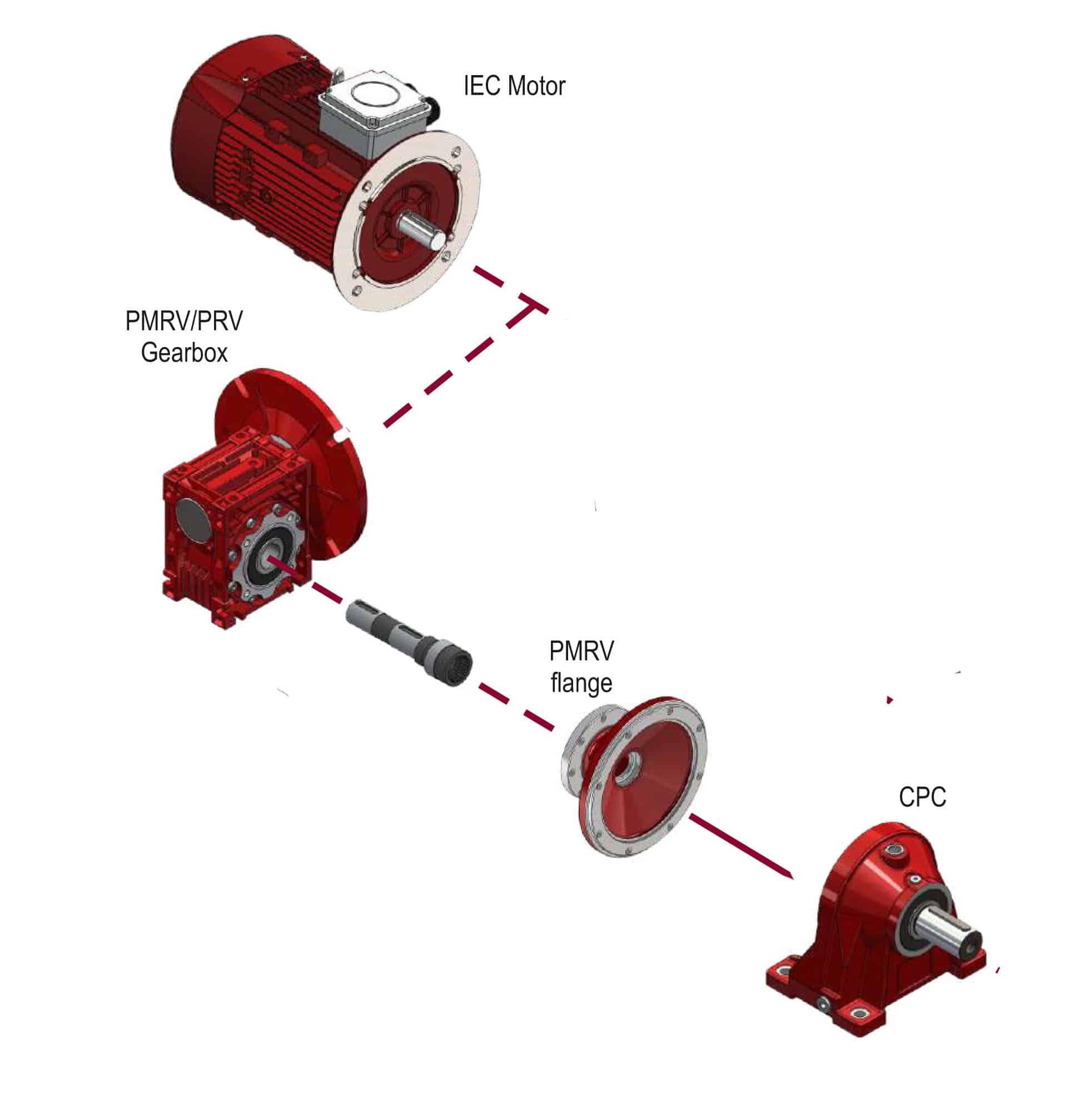 IEC Motor

PMRV/PRV
Gearbox

PMRV
flange

CPC